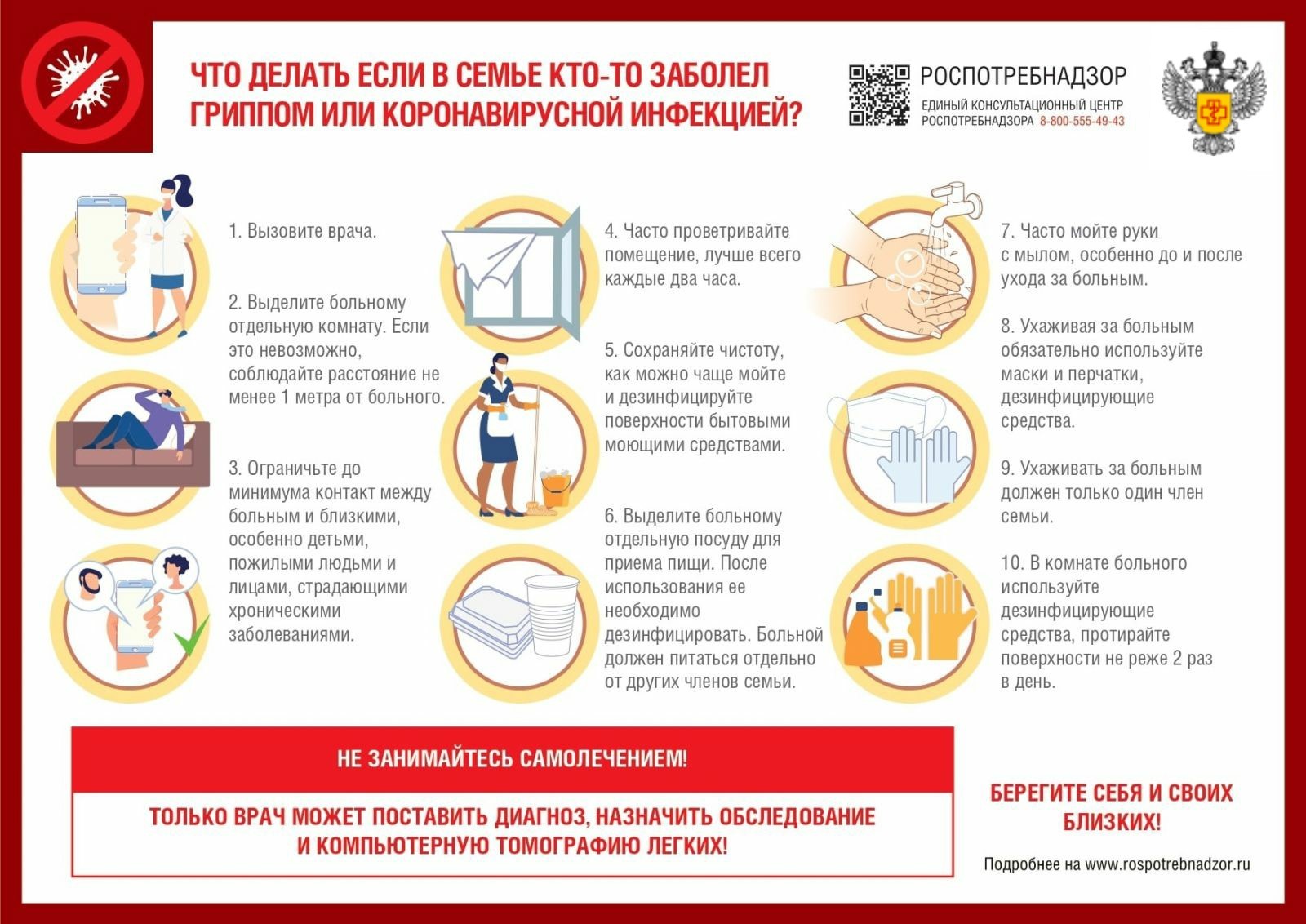 ЧТО ДЕЛАТЬ ЕСЛИ В СЕМЬЕ КТО-ТО ЗАБОЛЕЛ ГРИППОМ ИЛИ КОРОНАВИРУСНОЙ ИНФЕКЦИЕЙ?

РОСПОТРЕБНАДЗОР
ЕДИНЫЙ КОНСУЛЬТАЦИОННЫЙ ЦЕНТР РОСПОТРЕБНАДЗОРА 8-800-555-49-43

1. Вызовите врача.

2. Выделите больному отдельную комнату. Если это невозможно, соблюдайте расстояние не менее 1 метра от больного.

3. Ограничьте до минимума контакт между больным и близкими, особенно детьми, пожилыми людьми и лицами, страдающими хроническими заболеваниями.

4. Часто проветривайте помещение, лучше всего каждые два часа.

5. Сохраняйте чистоту, как можно чаще мойте и дезинфицируйте поверхности бытовыми моющими средствами.

6. Выделите больному отдельную посуду для приема пищи. После использования ее необходимо дезинфицировать. Больной должен питаться отдельно от других членов семьи.

7. Часто мойте руки с мылом, особенно до и после ухода за больным.

8. Ухаживая за больным обязательно используйте маски и перчатки, дезинфицирующие средства.

9. Ухаживать за больным должен только один член семьи.

10. В комнате больного используйте дезинфицирующие средства, протирайте поверхности не реже 2 раз в день.

НЕ ЗАНИМАЙТЕСЬ САМОЛЕЧЕНИЕМ!

ТОЛЬКО ВРАЧ МОЖЕТ ПОСТАВИТЬ ДИАГНОЗ, НАЗНАЧИТЬ ОБСЛЕДОВАНИЕ И КОМПЬЮТЕРНУЮ ТОМОГРАФИЮ ЛЕГКИХ!

БЕРЕГИТЕ СЕБЯ И СВОИХ БЛИЗКИХ!

Подробнее на www.rospotrebnadzor.ru